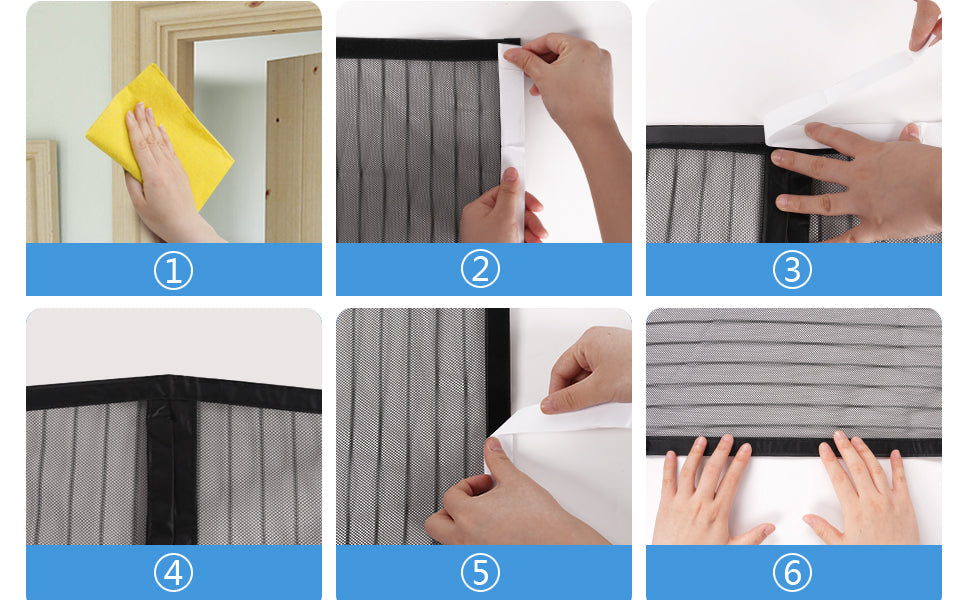 ①

②

③

④

⑤

⑥